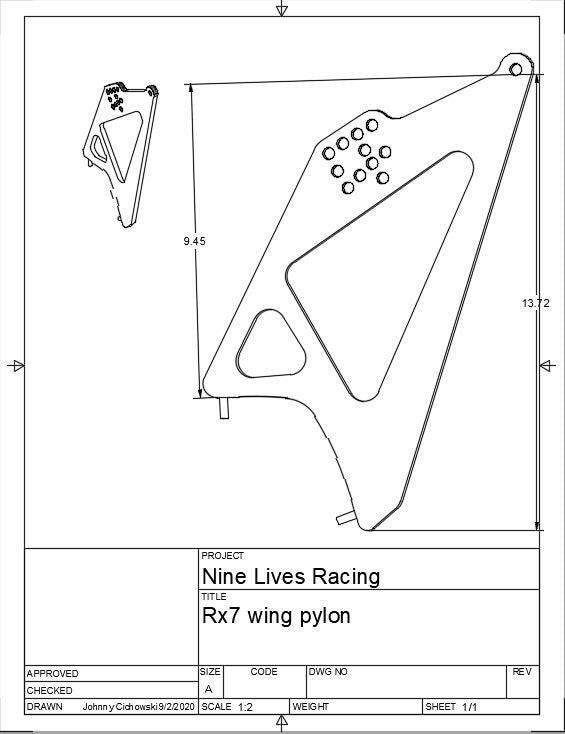 9.45

13.72

PROJECT
Nine Lives Racing

TITLE
Rx7 wing pylon

APPROVED

CHECKED

DRAWN Johnny Cichowski 9/2/2020

SIZE
A

CODE

DWG NO

REV

SCALE 1:2

WEIGHT

SHEET 1/1